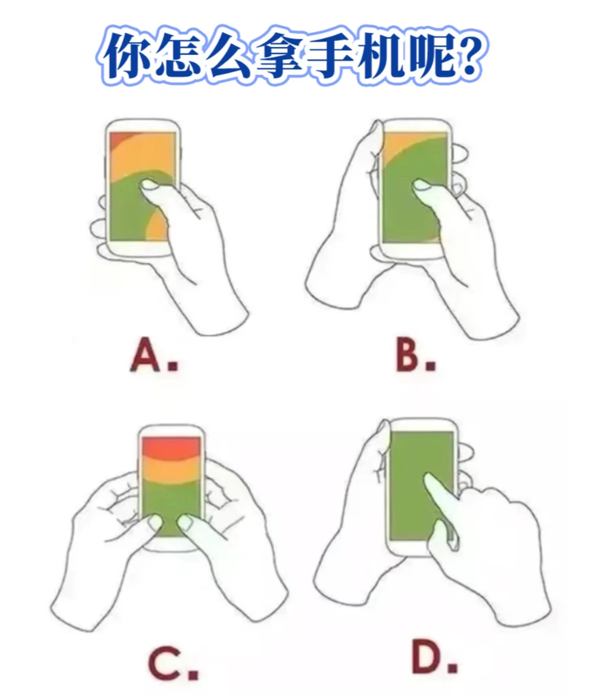 你怎么拿手机呢?

A.

B.

C.

D.